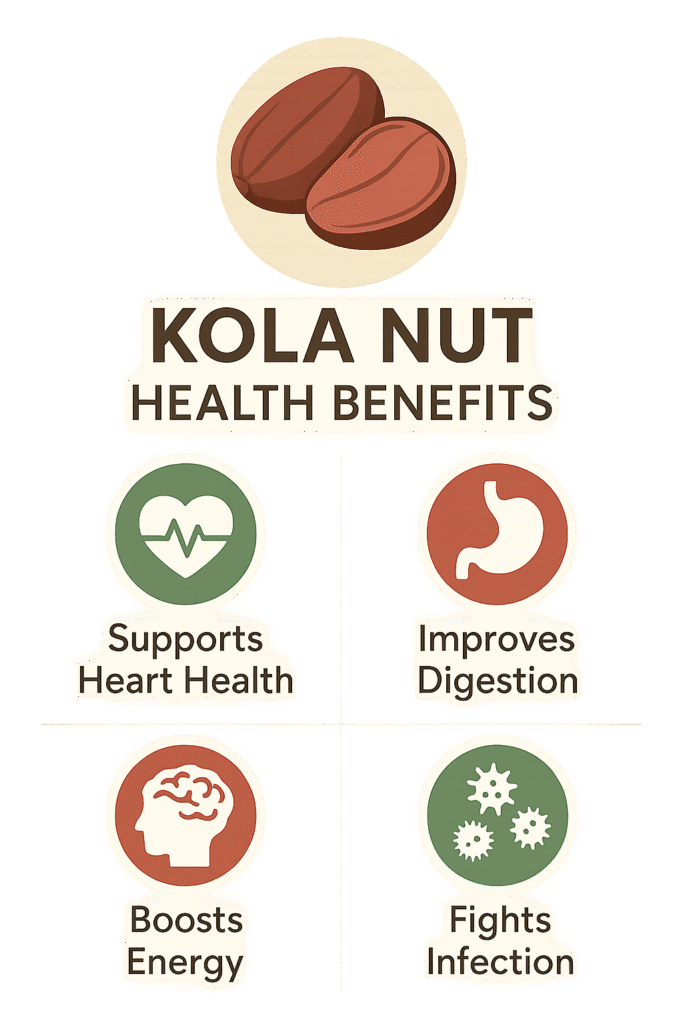 KOLA NUT
HEALTH BENEFITS

Supports Heart Health

Improves Digestion

Boosts Energy

Fights Infection