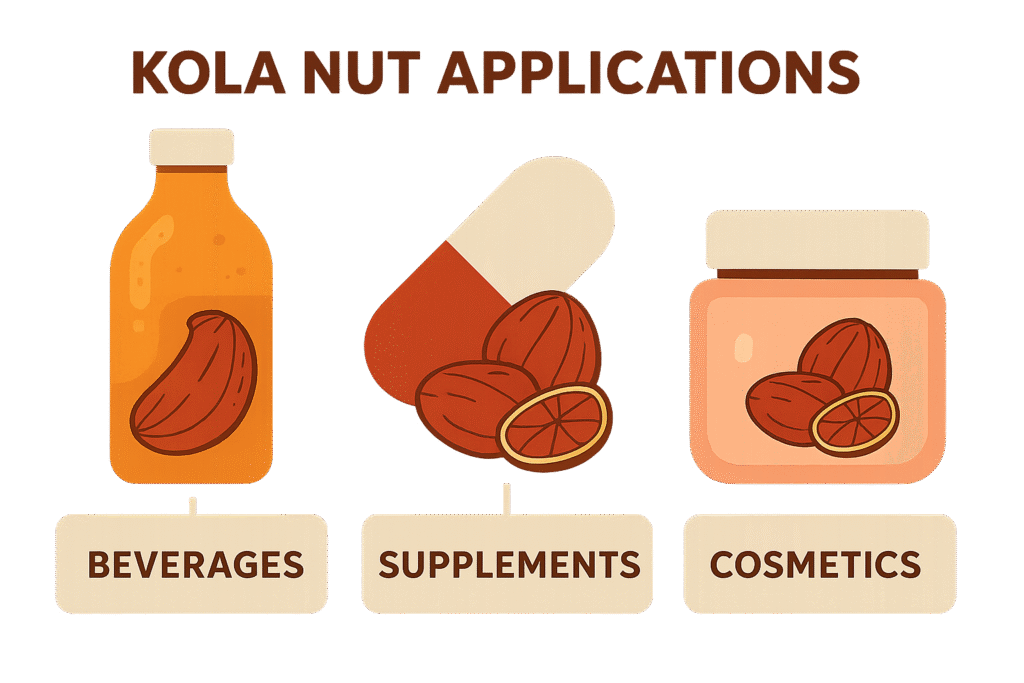 KOLA NUT APPLICATIONS

BEVERAGES

SUPPLEMENTS

COSMETICS